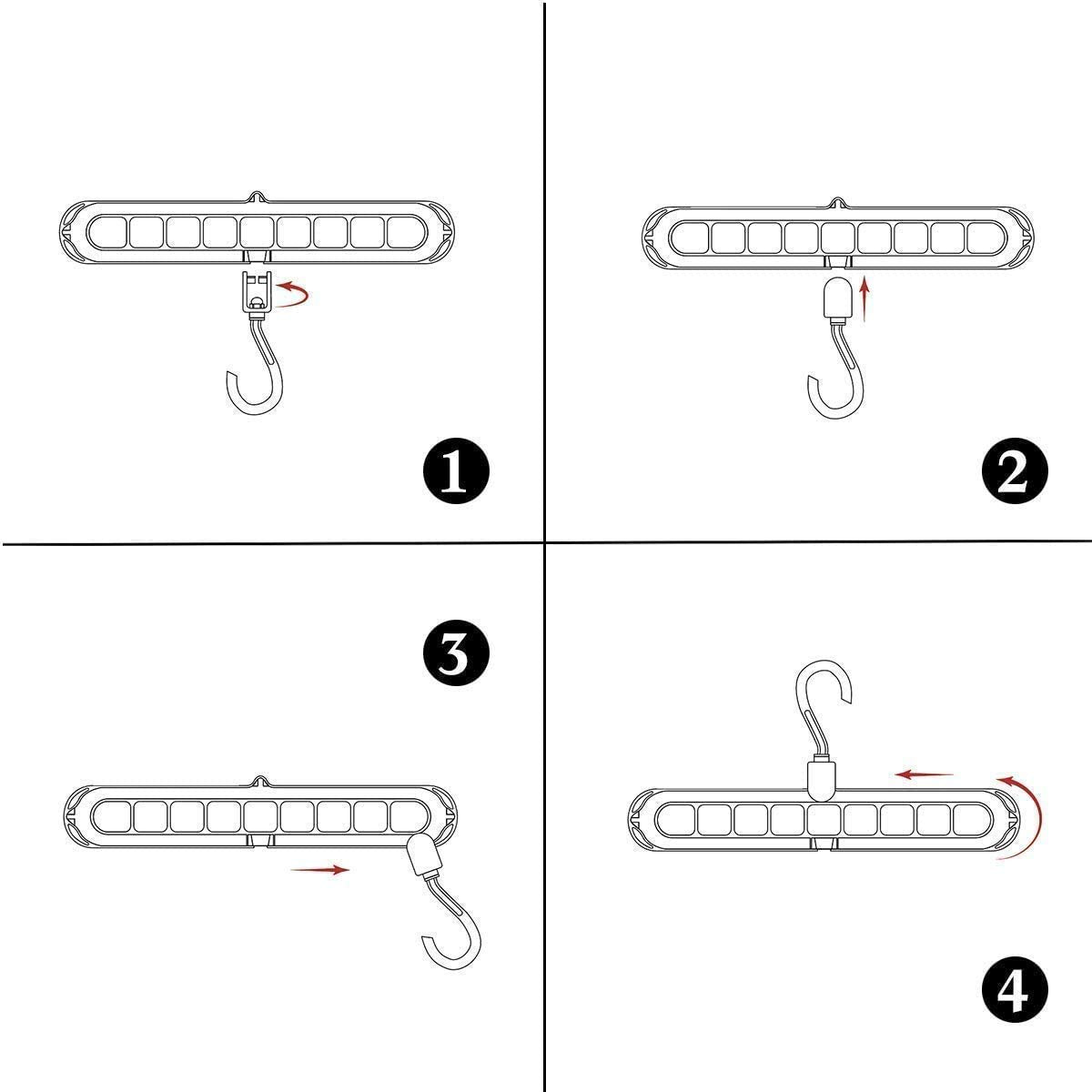 1

2

3

4